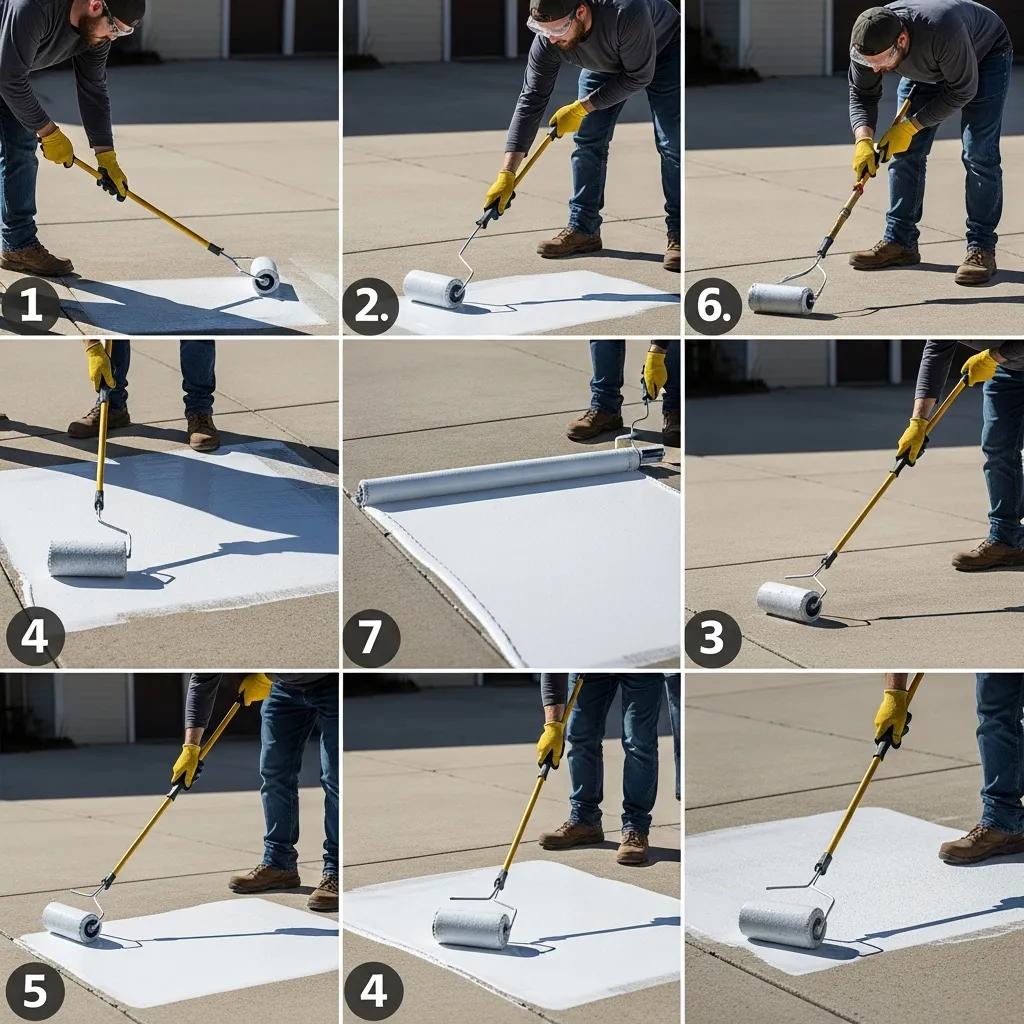 1

2.

6.

4

7

3

5

4