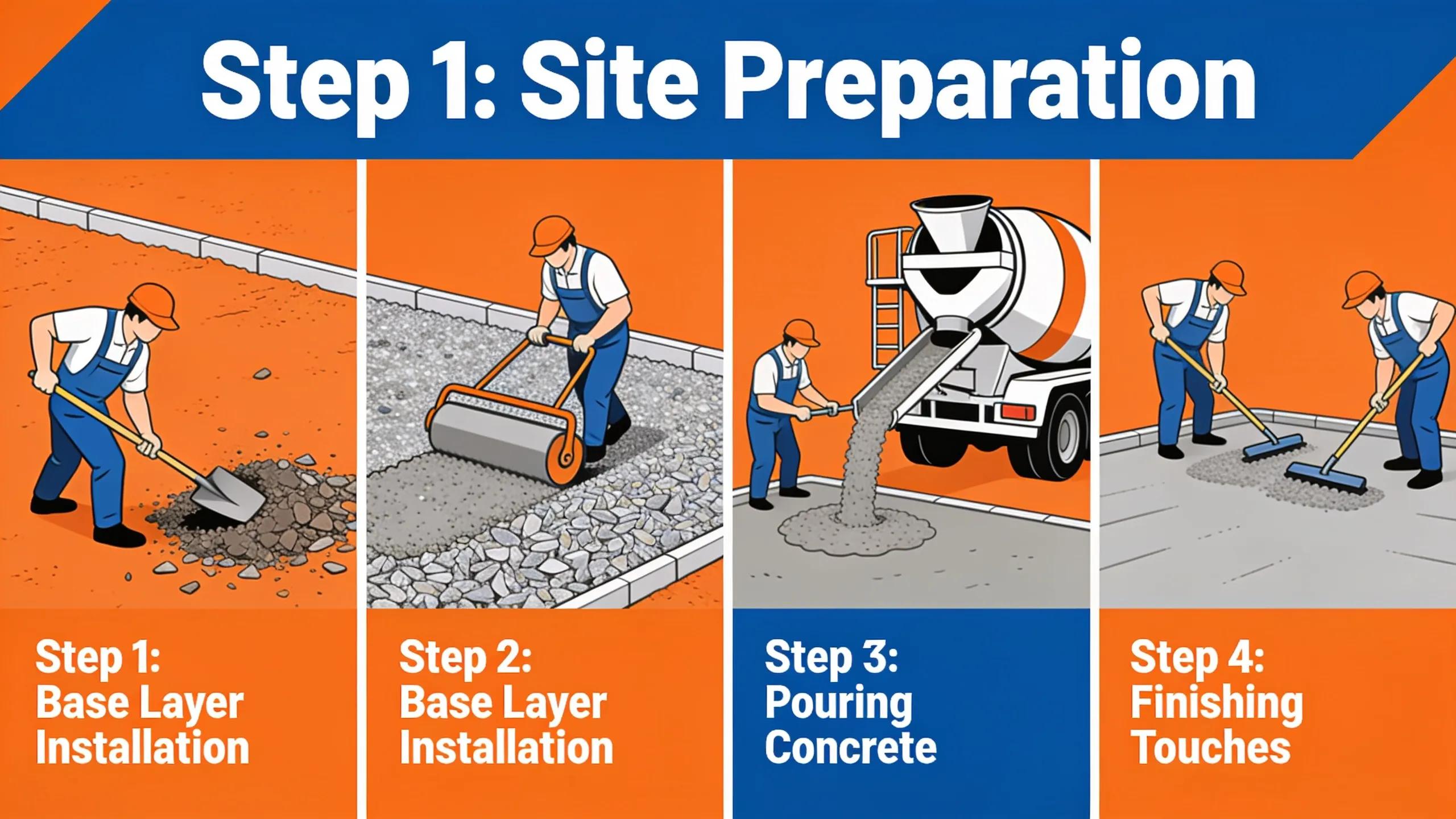 Step 1: Site Preparation

Step 1:
Base Layer
Installation

Step 2:
Base Layer
Installation

Step 3:
Pouring
Concrete

Step 4:
Finishing
Touches